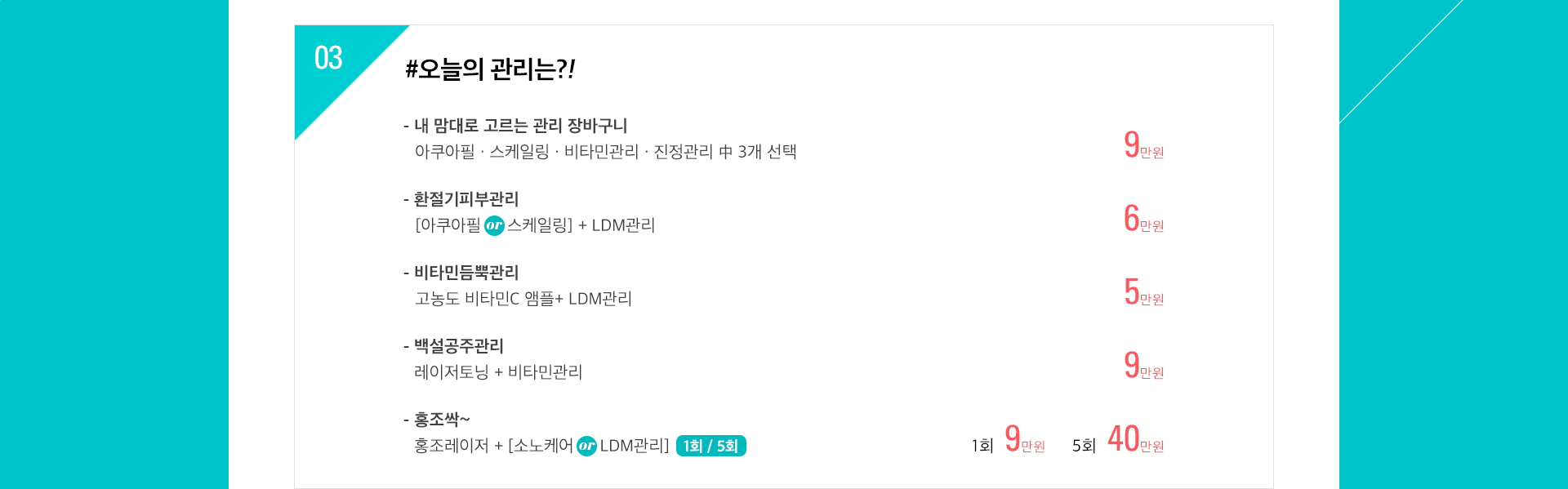 03

#오늘의 관리는?!

- 내 맘대로 고르는 관리 장바구니

아쿠아필 · 스케일링 · 비타민관리 · 진정관리 中 3개 선택

9만원

- 환절기피부관리

[아쿠아필 or 스케일링] + LDM관리

6만원

- 비타민듬뿍관리

고농도 비타민C 앰플+ LDM관리

5만원

- 백설공주관리

레이저토닝 + 비타민관리

9만원

- 홍조싹~

홍조레이저 + [소노케어 or LDM관리] 1회 / 5회

1회 9만원 5회 40만원